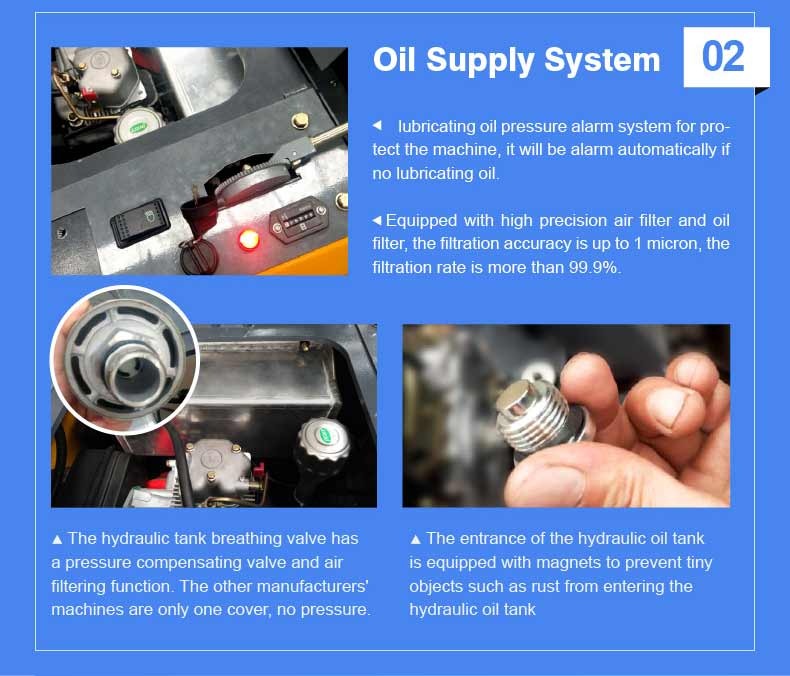 Oil Supply System

02

◄ lubricating oil pressure alarm system for protect the machine, it will be alarm automatically if no lubricating oil.

◄ Equipped with high precision air filter and oil filter, the filtration accuracy is up to 1 micron, the filtration rate is more than 99.9%.

▲ The hydraulic tank breathing valve has a pressure compensating valve and air filtering function. The other manufacturers' machines are only one cover, no pressure.

▲ The entrance of the hydraulic oil tank is equipped with magnets to prevent tiny objects such as rust from entering the hydraulic oil tank